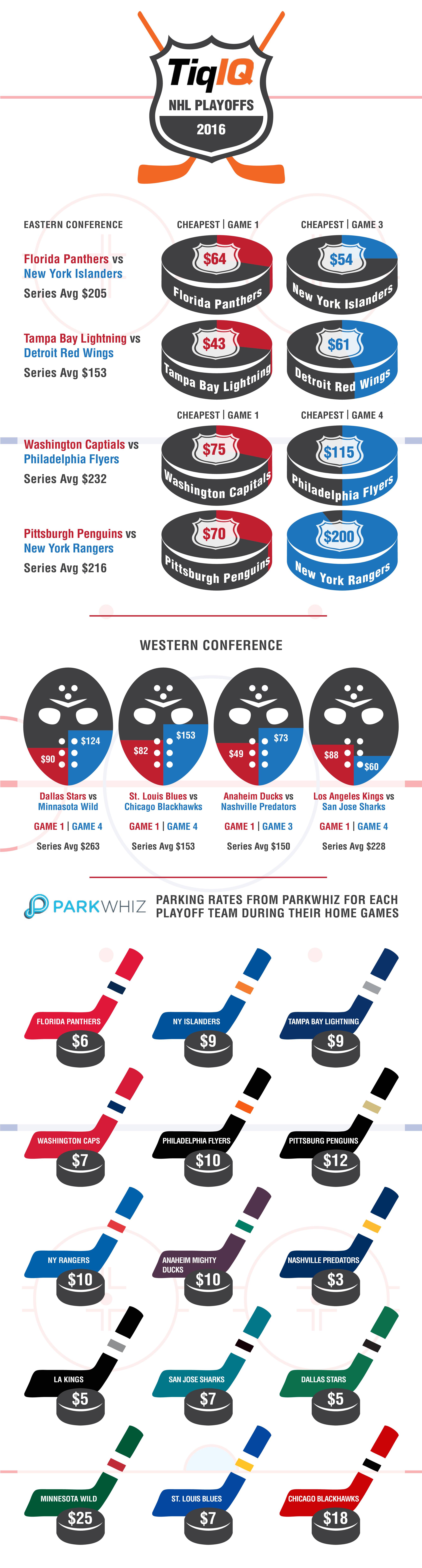 TiqIQ
NHL PLAYOFFS
2016

EASTERN CONFERENCE

CHEAPEST | GAME 1
CHEAPEST | GAME 3

Florida Panthers vs New York Islanders
Series Avg $205

$64
Florida Panthers

$54
New York Islanders

Tampa Bay Lightning vs Detroit Red Wings
Series Avg $153

$43
Tampa Bay Lightning

$61
Detroit Red Wings

CHEAPEST | GAME 1
CHEAPEST | GAME 4

Washington Captials vs Philadelphia Flyers
Series Avg $232

$75
Washington Capitals

$115
Philadelphia Flyers

Pittsburgh Penguins vs New York Rangers
Series Avg $216

$70
Pittsburgh Penguins

$200
New York Rangers

WESTERN CONFERENCE

$90 $124
Dallas Stars vs Minnesota Wild
GAME 1 | GAME 4
Series Avg $263

$82 $153
St. Louis Blues vs Chicago Blackhawks
GAME 1 | GAME 4
Series Avg $153

$49 $73
Anaheim Ducks vs Nashville Predators
GAME 1 | GAME 3
Series Avg $150

$88 $60
Los Angeles Kings vs San Jose Sharks
GAME 1 | GAME 4
Series Avg $228

PARKWHIZ
PARKING RATES FROM PARKWHIZ FOR EACH PLAYOFF TEAM DURING THEIR HOME GAMES

FLORIDA PANTHERS $6
NY ISLANDERS $9
TAMPA BAY LIGHTNING $9
WASHINGTON CAPS $7
PHILADELPHIA FLYERS $10
PITTSBURG PENGUINS $12
NY RANGERS $10
ANAHEIM MIGHTY DUCKS $10
NASHVILLE PREDATORS $3
LA KINGS $5
SAN JOSE SHARKS $7
DALLAS STARS $5
MINNESOTA WILD $25
ST. LOUIS BLUES $7
CHICAGO BLACKHAWKS $18